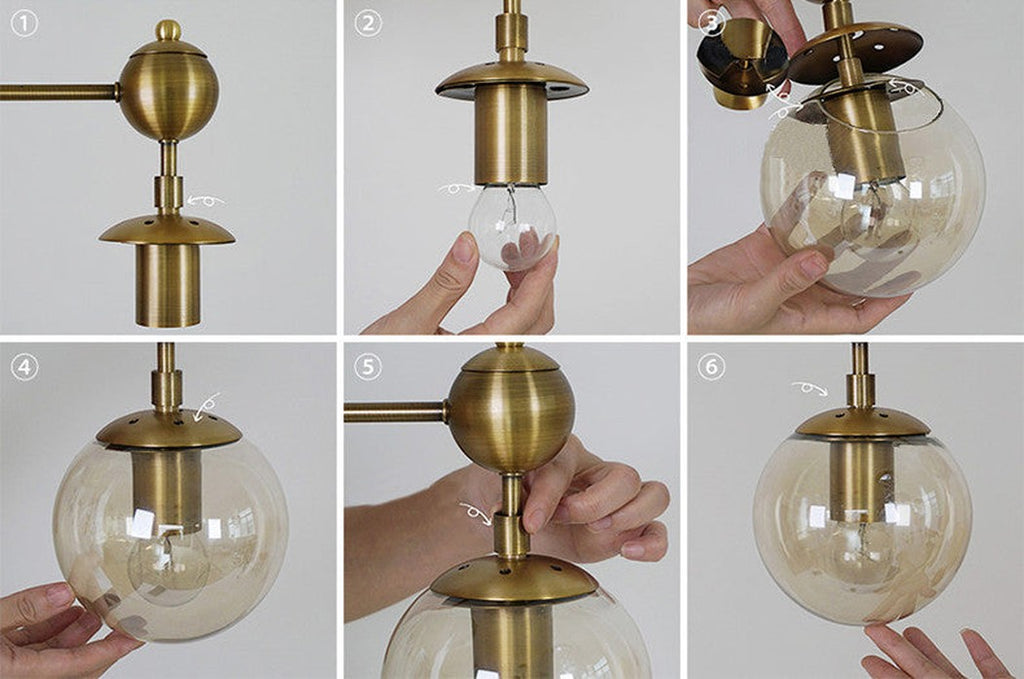 ①
②
③
④
⑤
⑥