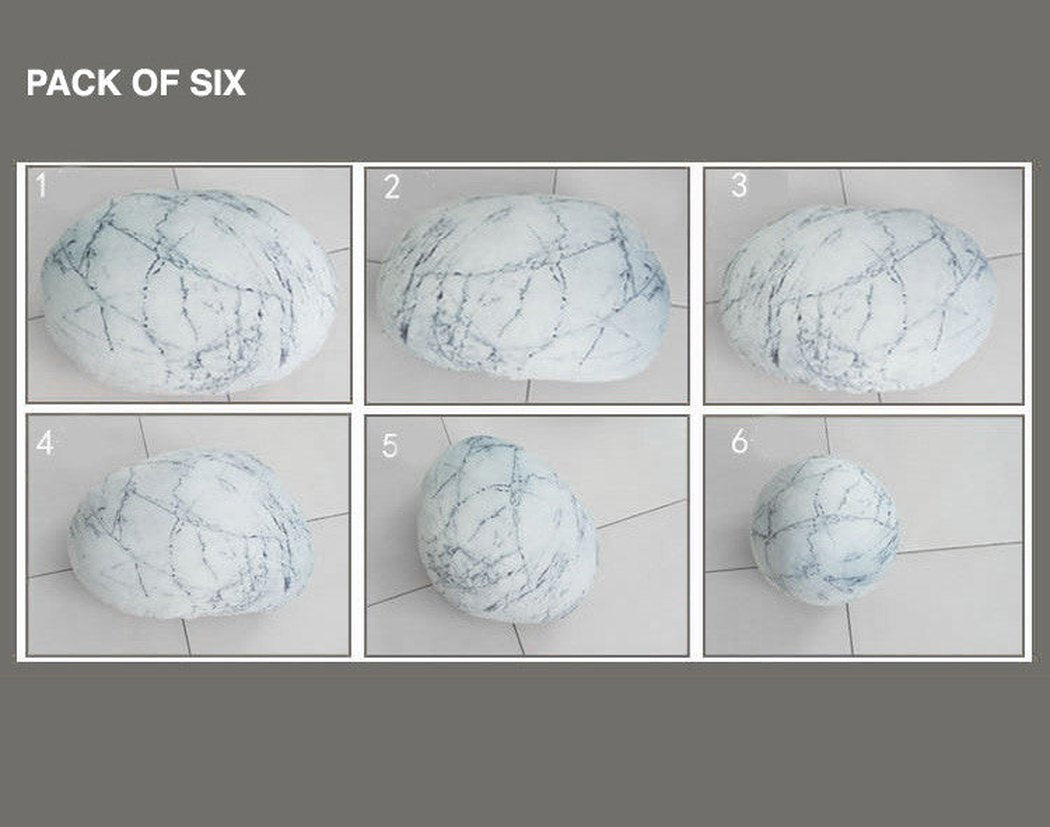 PACK OF SIX

1

2

3

4

5

6