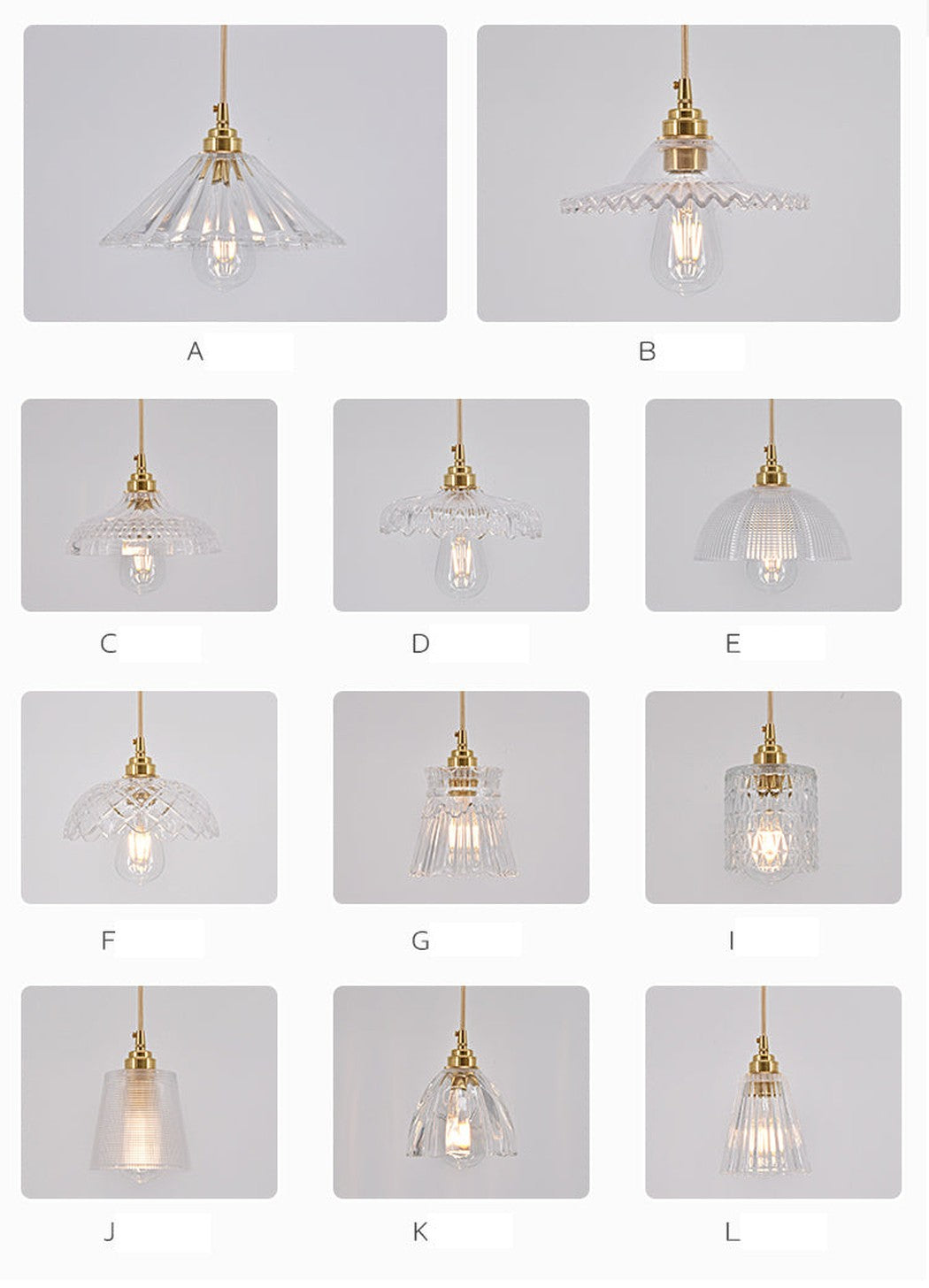 A

B

C

D

E

F

G

I

J

K

L